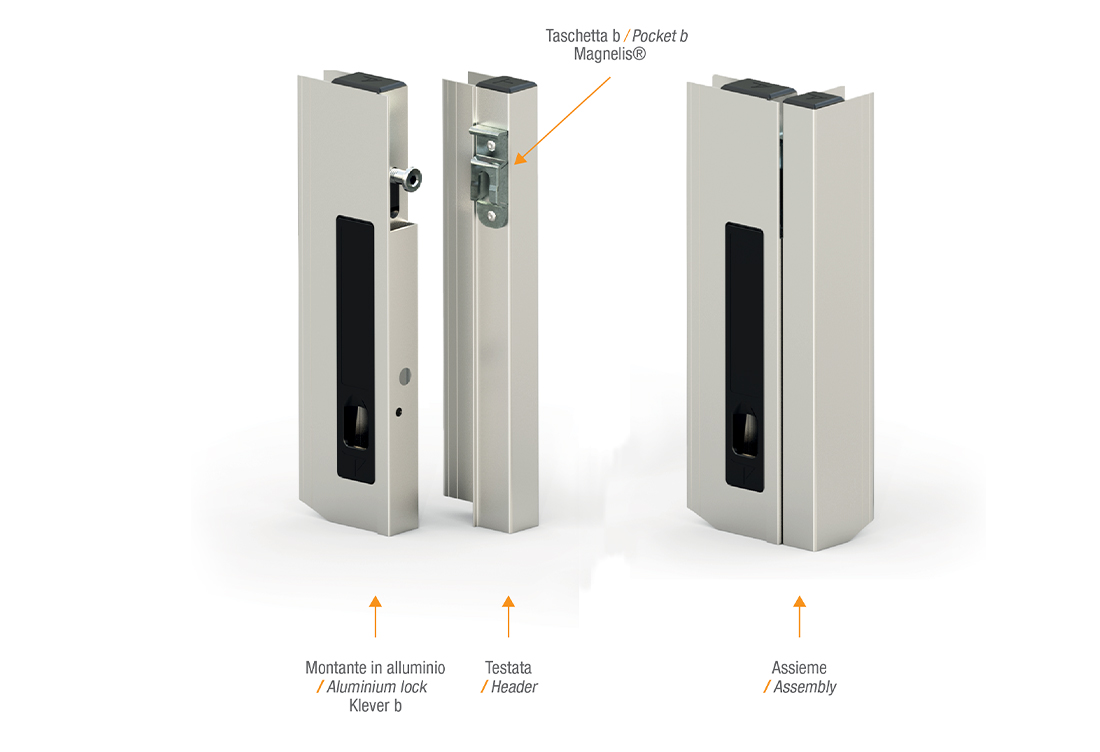 Taschetta b / Pocket b
Magnelis®

Montante in alluminio
/ Aluminium lock
Klever b

Testata
/ Header

Assieme
/ Assembly