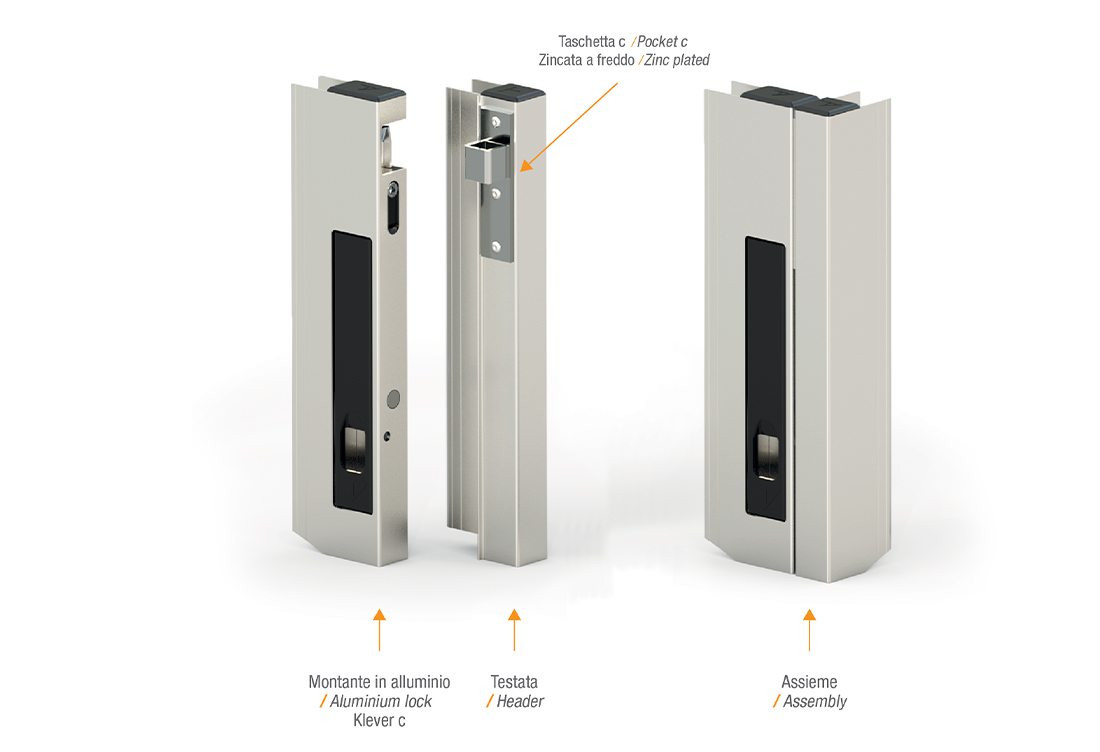 Taschetta c /Pocket c
Zincata a freddo /Zinc plated

Montante in alluminio
/ Aluminium lock
Klever c

Testata
/ Header

Assieme
/ Assembly