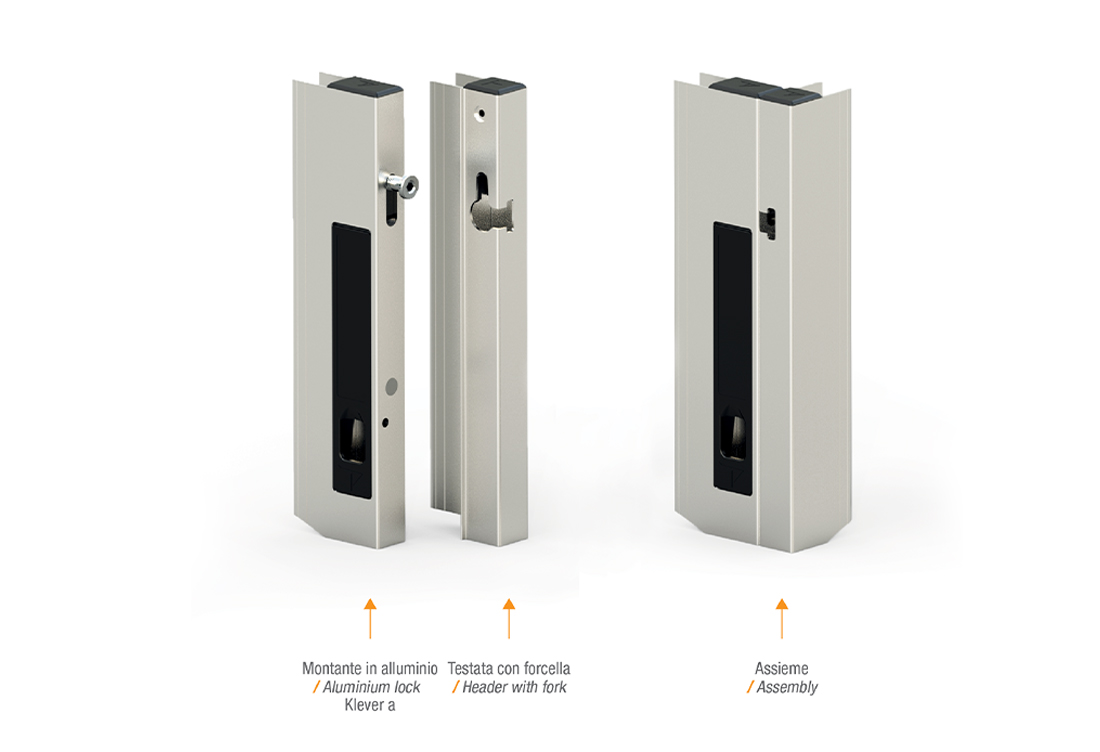 Montante in alluminio / Aluminium lock Klever a

Testata con forcella / Header with fork

Assieme / Assembly