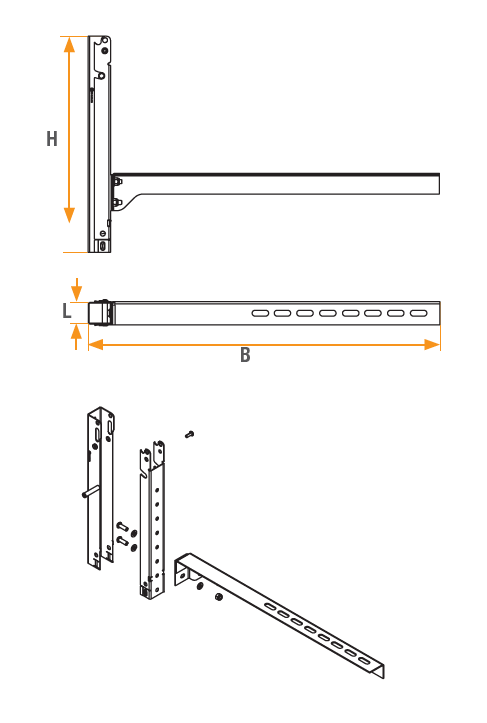 H

L

B